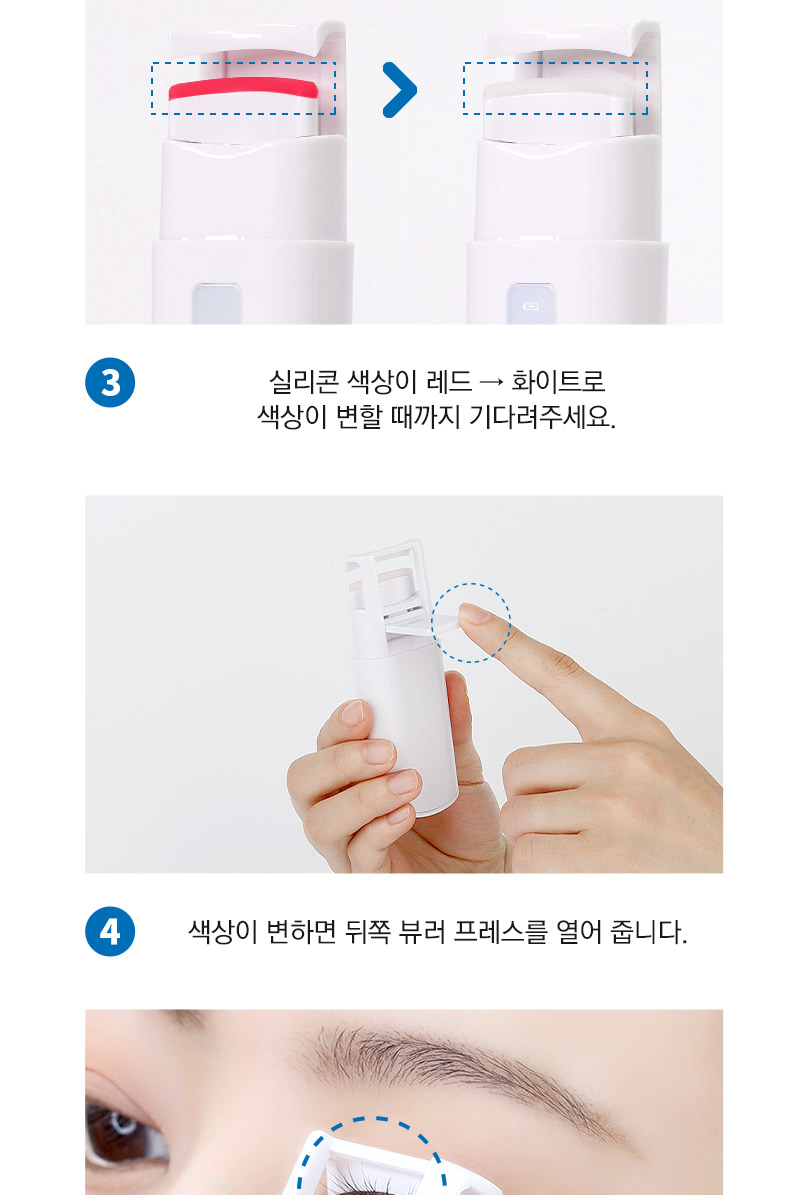 3

실리콘 색상이 레드 → 화이트로
색상이 변할 때까지 기다려주세요.

4

색상이 변하면 뒤쪽 뷰러 프레스를 열어 줍니다.